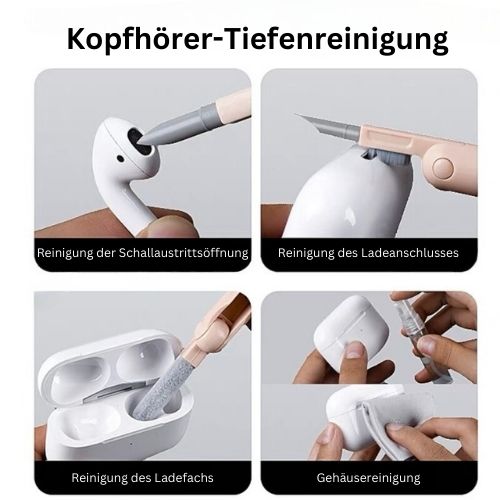 Kopfhörer-Tiefenreinigung

Reinigung der Schallaustrittsöffnung

Reinigung des Ladeanschlusses

Reinigung des Ladefachs

Gehäusereinigung