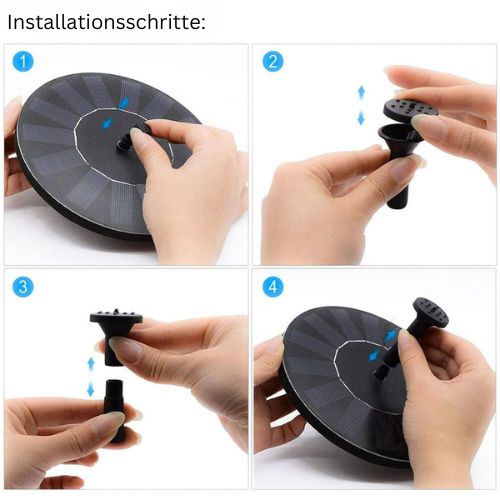 Installationsschritte:

1

2

3

4